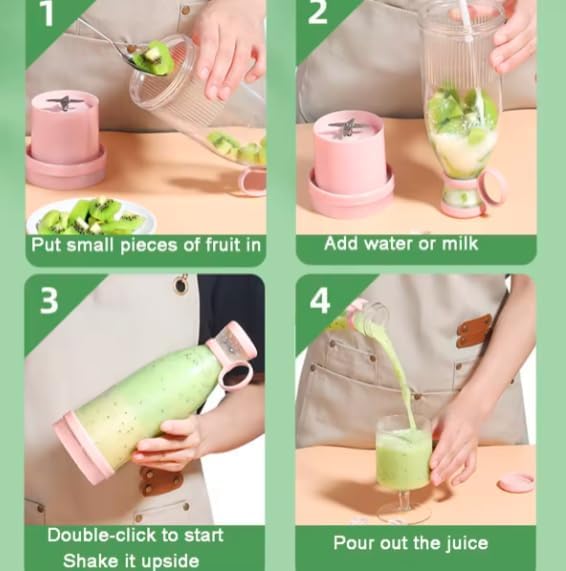 1

Put small pieces of fruit in

2

Add water or milk

3

Double-click to start
Shake it upside

4

Pour out the juice