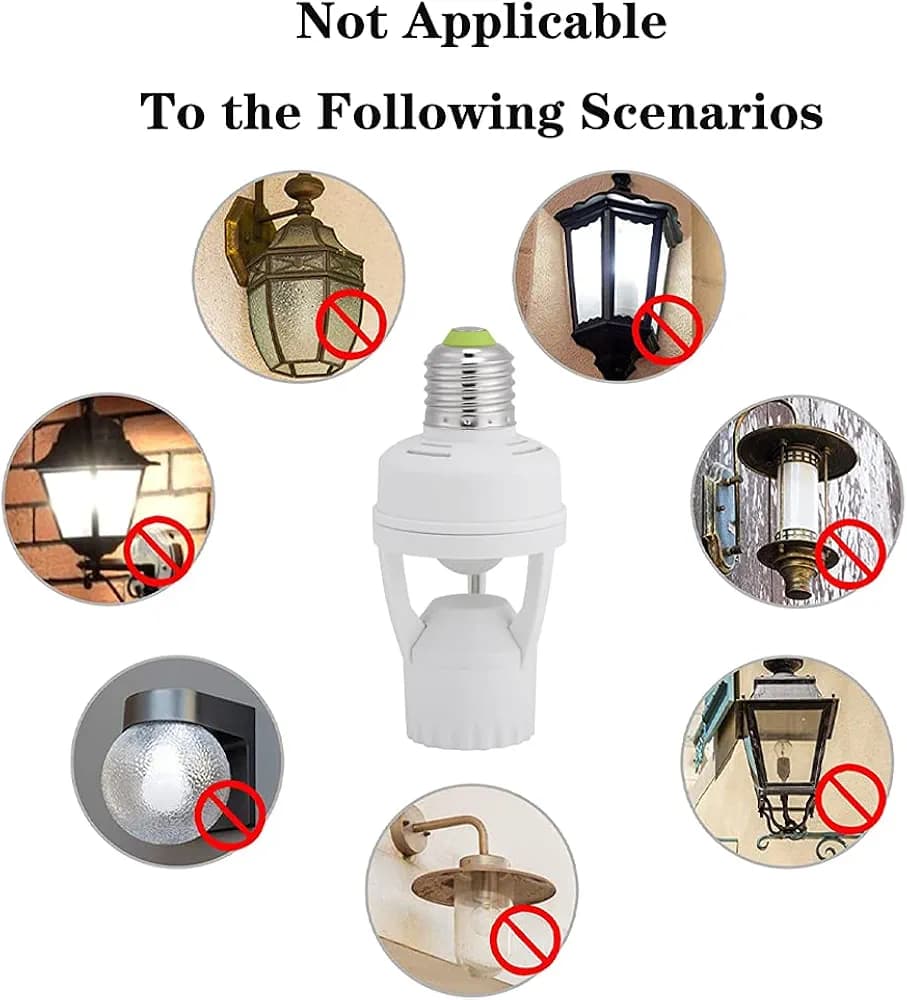 Not Applicable

To the Following Scenarios